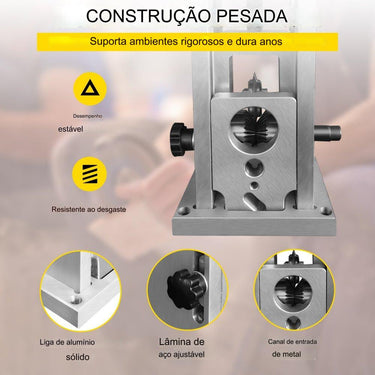 CONSTRUÇÃO PESADA

Suporta ambientes rigorosos e dura anos

Desempenho

estável

Resistente ao desgaste

Liga de alumínio

sólido

Lâmina de

aço ajustável

Canal de entrada

de metal