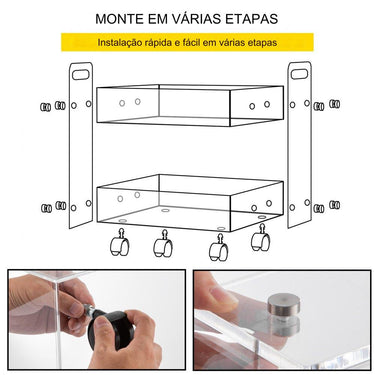 MONTE EM VÁRIAS ETAPAS

Instalação rápida e fácil em várias etapas