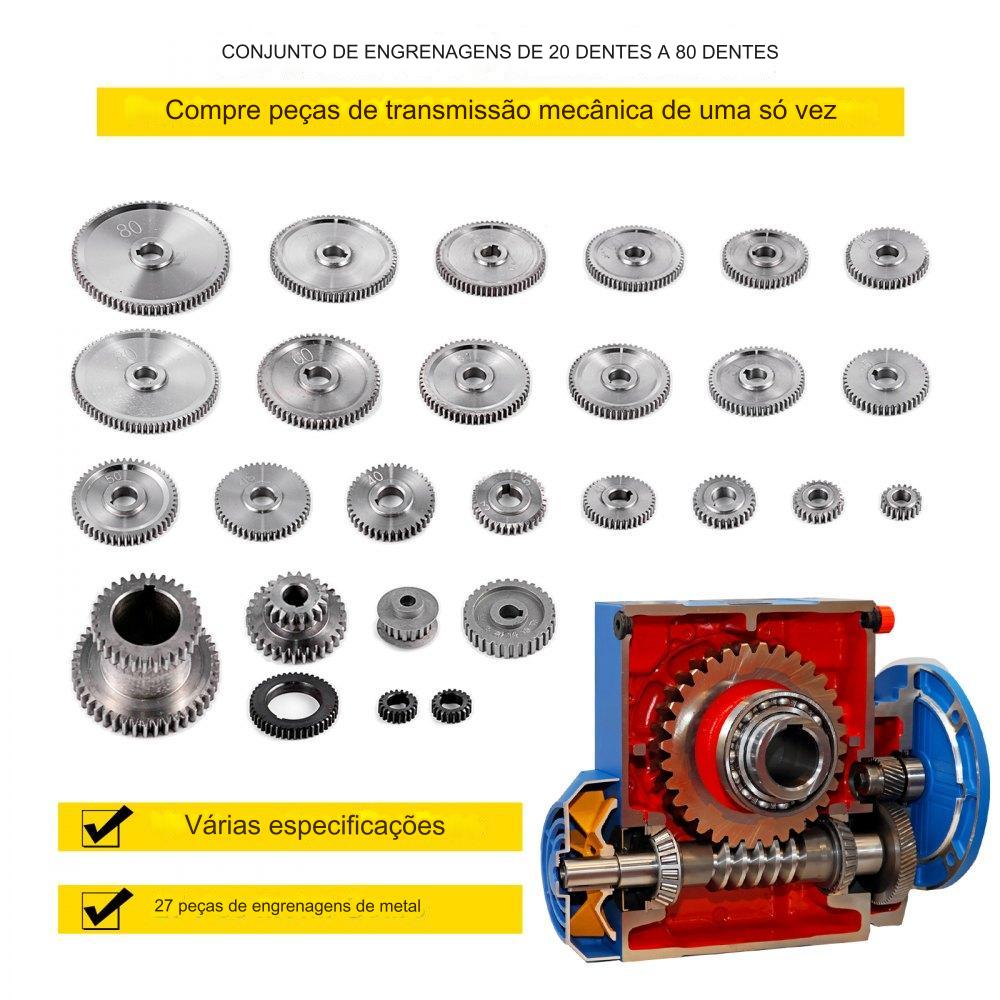 CONJUNTO DE ENGRENAGENS DE 20 DENTES A 80 DENTES

Compre peças de transmissão mecânica de uma só vez

80

60

50

Várias especificações

27 peças de engrenagens de metal